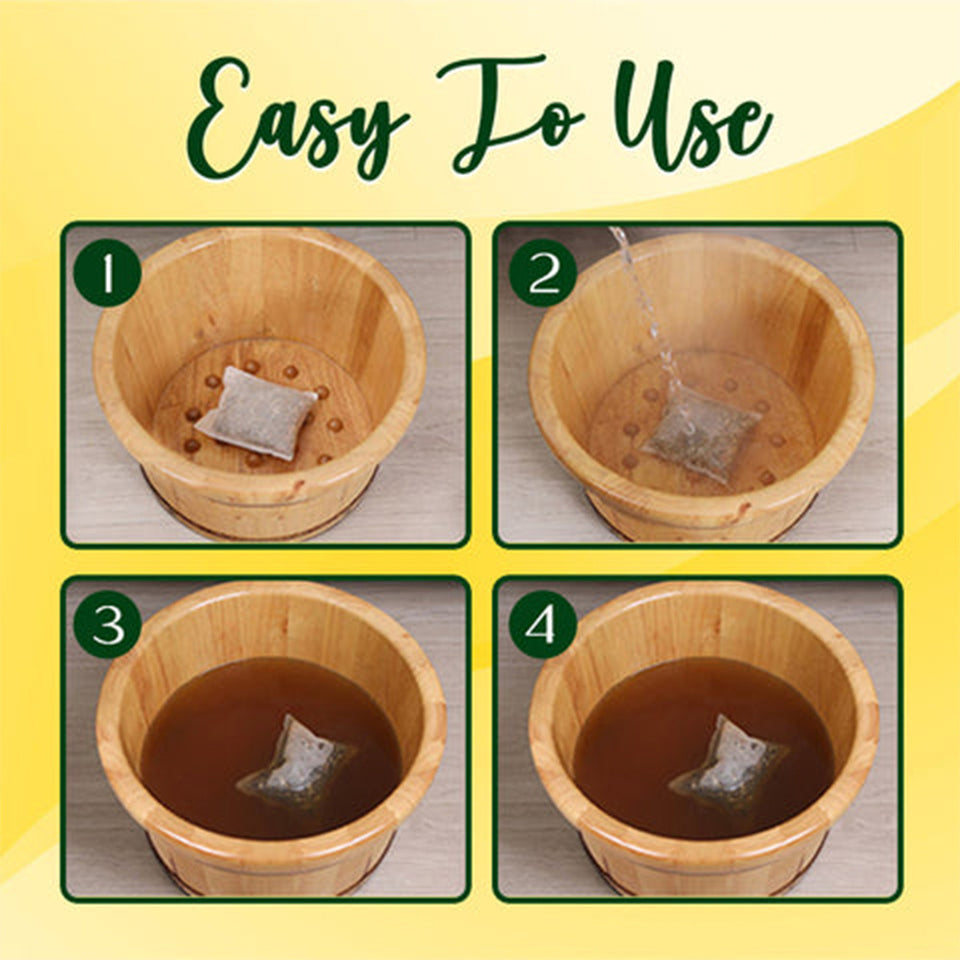 Easy To Use

1

2

3

4